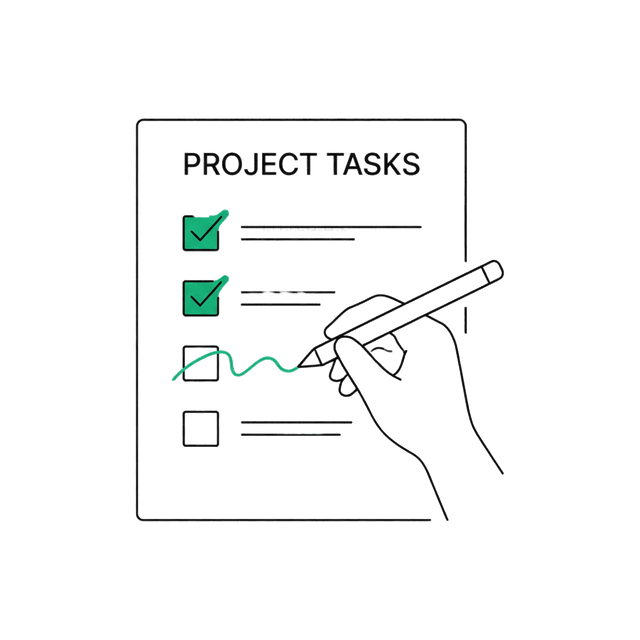 PROJECT TASKS